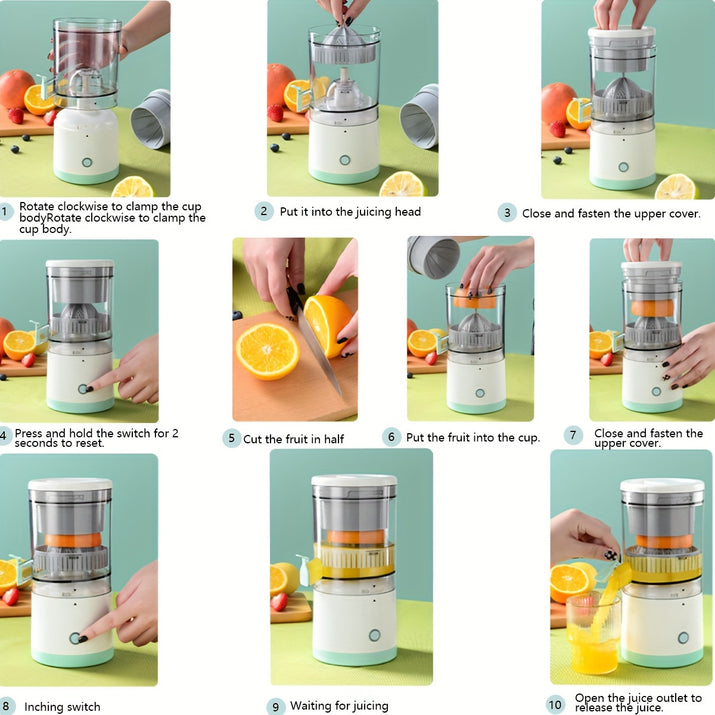 1 Rotate clockwise to clamp the cup bodyRotate clockwise to clamp the cup body.

2 Put it into the juicing head

3 Close and fasten the upper cover.

4 Press and hold the switch for 2 seconds to reset.

5 Cut the fruit in half

6 Put the fruit into the cup.

7 Close and fasten the upper cover.

8 Inching switch

9 Waiting for juicing

10 Open the juice outlet to release the juice.